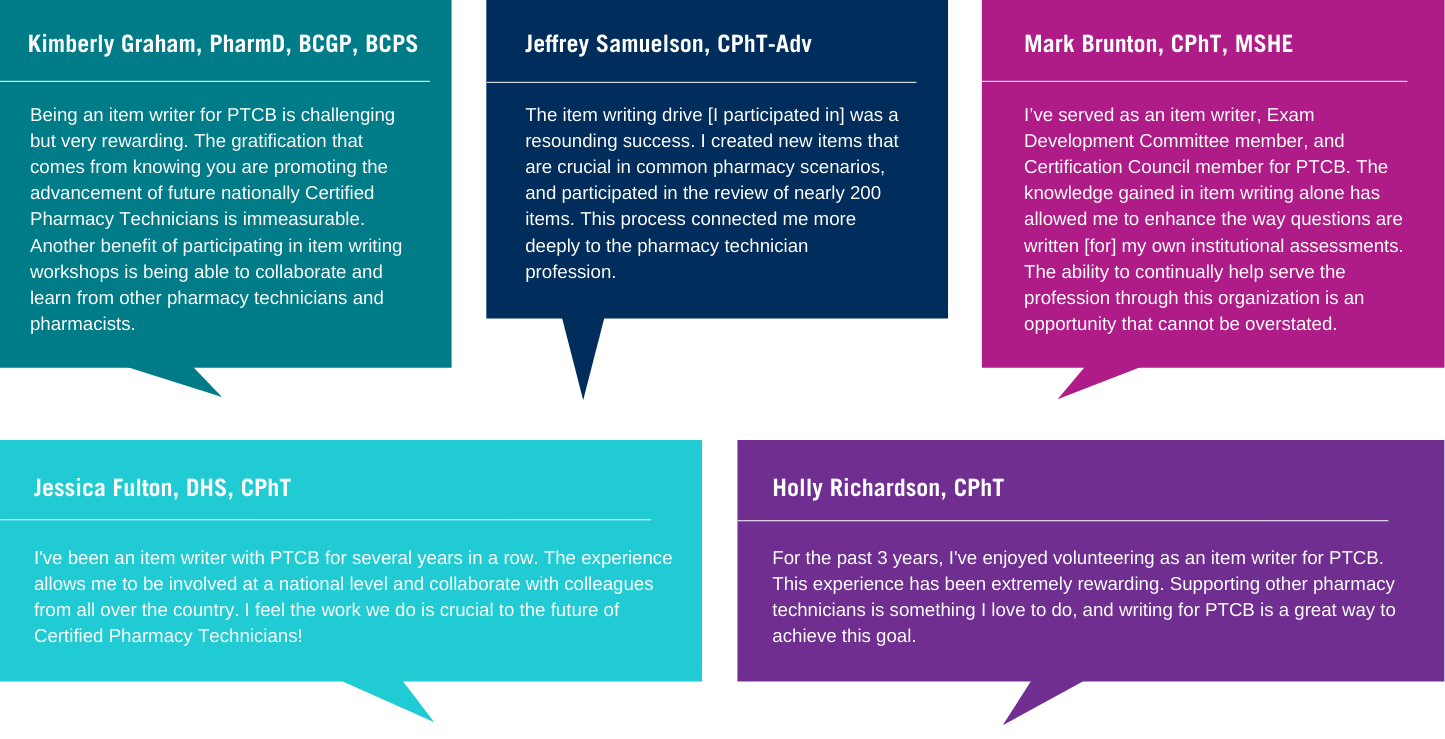 Kimberly Graham, PharmD, BCGP, BCPS

Being an item writer for PTCB is challenging but very rewarding. The gratification that comes from knowing you are promoting the advancement of future nationally Certified Pharmacy Technicians is immeasurable. Another benefit of participating in item writing workshops is being able to collaborate and learn from other pharmacy technicians and pharmacists.

Jeffrey Samuelson, CPhT-Adv

The item writing drive [I participated in] was a resounding success. I created new items that are crucial in common pharmacy scenarios, and participated in the review of nearly 200 items. This process connected me more deeply to the pharmacy technician profession.

Mark Brunton, CPhT, MSHE

I've served as an item writer, Exam Development Committee member, and Certification Council member for PTCB. The knowledge gained in item writing alone has allowed me to enhance the way questions are written [for] my own institutional assessments. The ability to continually help serve the profession through this organization is an opportunity that cannot be overstated.

Jessica Fulton, DHS, CPhT

I've been an item writer with PTCB for several years in a row. The experience allows me to be involved at a national level and collaborate with colleagues from all over the country. I feel the work we do is crucial to the future of Certified Pharmacy Technicians!

Holly Richardson, CPhT

For the past 3 years, I've enjoyed volunteering as an item writer for PTCB. This experience has been extremely rewarding. Supporting other pharmacy technicians is something I love to do, and writing for PTCB is a great way to achieve this goal.