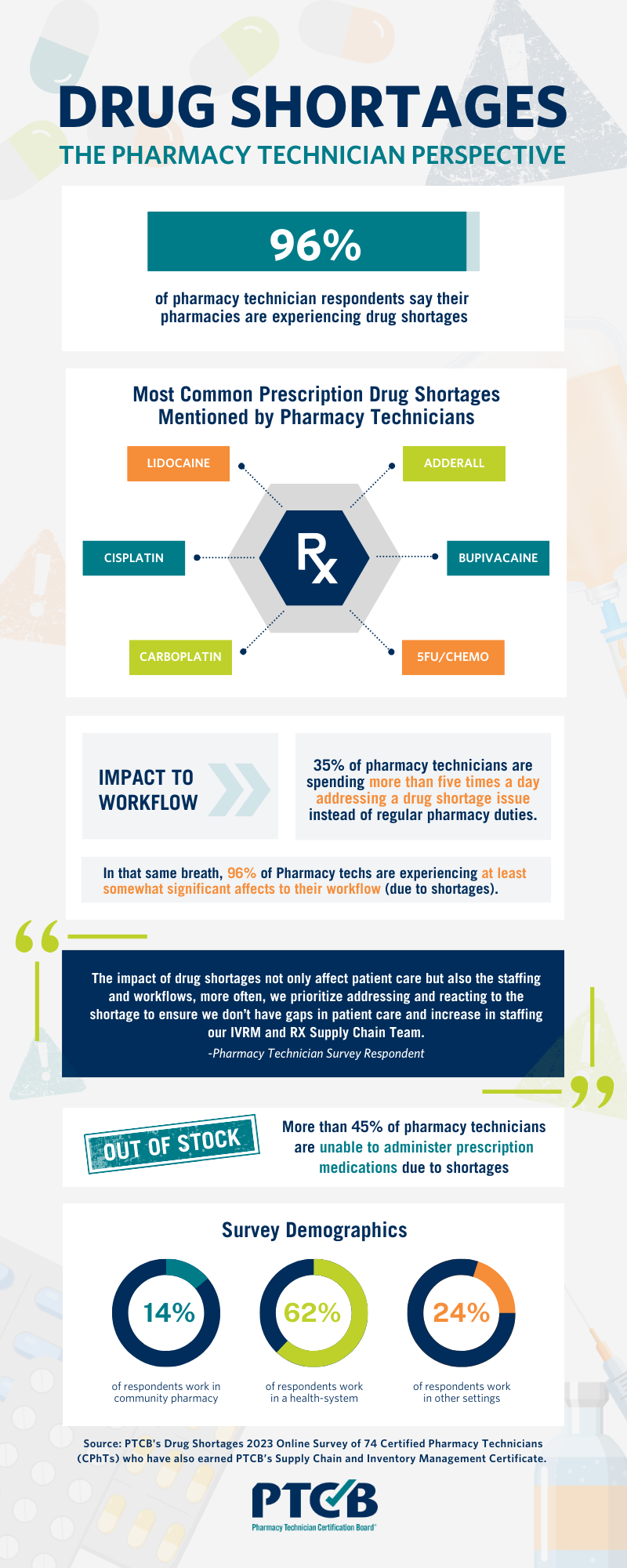 DRUG SHORTAGES
THE PHARMACY TECHNICIAN PERSPECTIVE

96%

of pharmacy technician respondents say their pharmacies are experiencing drug shortages

Most Common Prescription Drug Shortages Mentioned by Pharmacy Technicians

LIDOCAINE

ADDERALL

CISPLATIN

Rx

BUPIVACAINE

CARBOPLATIN

5FU/CHEMO

IMPACT TO WORKFLOW

35% of pharmacy technicians are spending more than five times a day addressing a drug shortage issue instead of regular pharmacy duties.

In that same breath, 96% of Pharmacy techs are experiencing at least somewhat significant affects to their workflow (due to shortages).

The impact of drug shortages not only affect patient care but also the staffing and workflows, more often, we prioritize addressing and reacting to the shortage to ensure we don't have gaps in patient care and increase in staffing our IVRM and RX Supply Chain Team.
-Pharmacy Technician Survey Respondent

OUT OF STOCK

More than 45% of pharmacy technicians are unable to administer prescription medications due to shortages

Survey Demographics

14%
of respondents work in community pharmacy

62%
of respondents work in a health-system

24%
of respondents work in other settings

Source: PTCB's Drug Shortages 2023 Online Survey of 74 Certified Pharmacy Technicians (CPhTs) who have also earned PTCB's Supply Chain and Inventory Management Certificate.

PTCB
Pharmacy Technician Certification Board